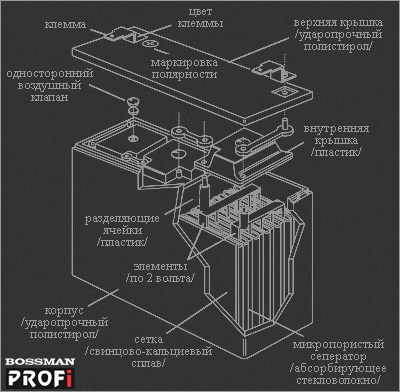 клемма

цвет клеммы

верхняя крышка /ударопрочный полистирол/

маркировка полярности

односторонний воздушный клапан

внутренняя крышка /пластик/

разделяющие ячейки /пластик/

элементы /по 2 вольта/

корпус /ударопрочный полистирол/

сетка /свинцово-кальциевый сплав/

микропористый сеператор /абсорбирующее стекловолокно/

BOSSMAN
PROFi